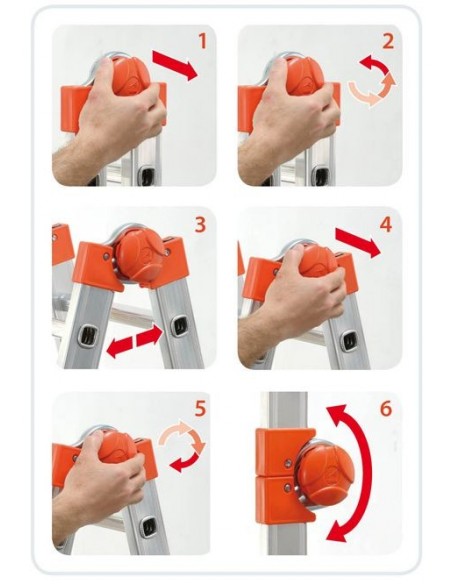 1

2

3

4

5

6